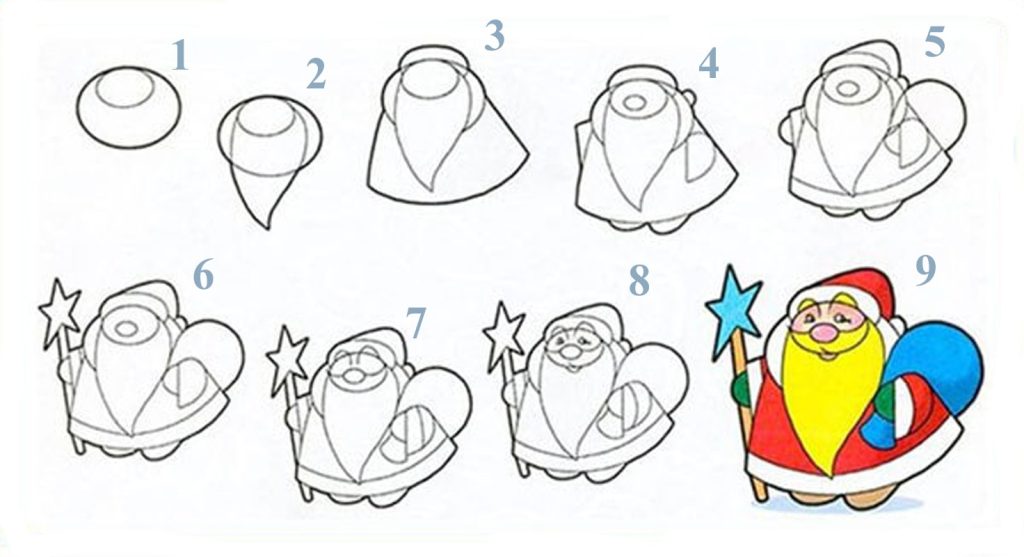 1
2
3
4
5
6
7
8
9